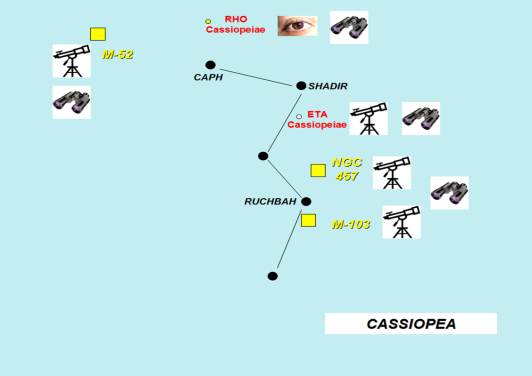 RHO Cassiopeiae

M-52

CAPH

SHADIR

ETA Cassiopeiae

NGC 457

RUCHBAH

M-103

CASSIOPEA