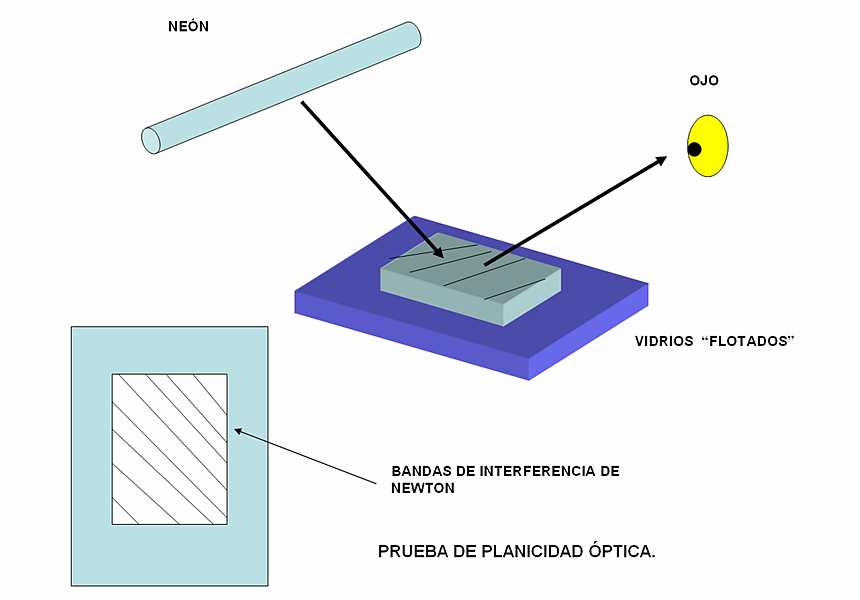 NEÓN

OJO

VIDRIOS “FLOTADOS”

BANDAS DE INTERFERENCIA DE NEWTON

PRUEBA DE PLANICIDAD ÓPTICA.