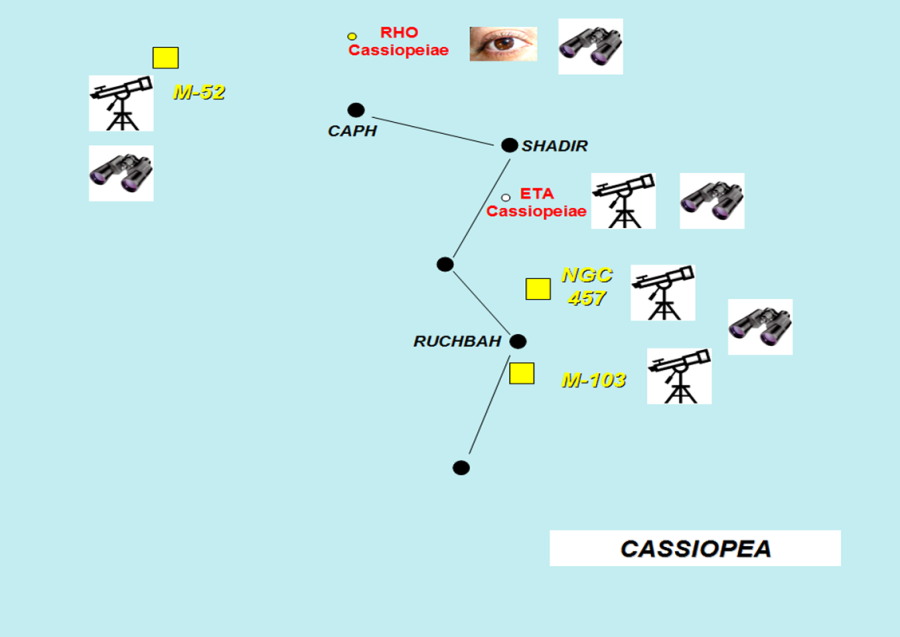 RHO
Cassiopeiae

M-52

CAPH

SHADIR

ETA
Cassiopeiae

NGC
457

RUCHBAH

M-103

CASSIOPEA